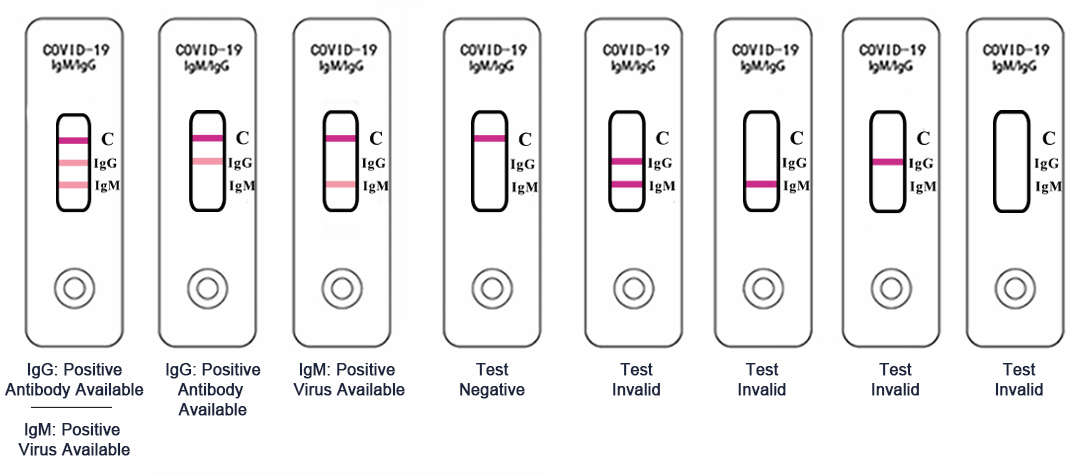 COVID-19
IgM/IgG
C
IgG
IgM

IgG: Positive
Antibody Available

IgM: Positive
Virus Available

COVID-19
IgM/IgG
C
IgG
IgM

IgG: Positive
Antibody
Available

COVID-19
IgM/IgG
C
IgG
IgM

IgM: Positive
Virus Available

COVID-19
IgM/IgG
C
IgG
IgM

Test
Negative

COVID-19
IgM/IgG
C
IgG
IgM

Test
Invalid

COVID-19
IgM/IgG
C
IgG
IgM

Test
Invalid

COVID-19
IgM/IgG
C
IgG
IgM

Test
Invalid

COVID-19
IgM/IgG
C
IgG
IgM

Test
Invalid